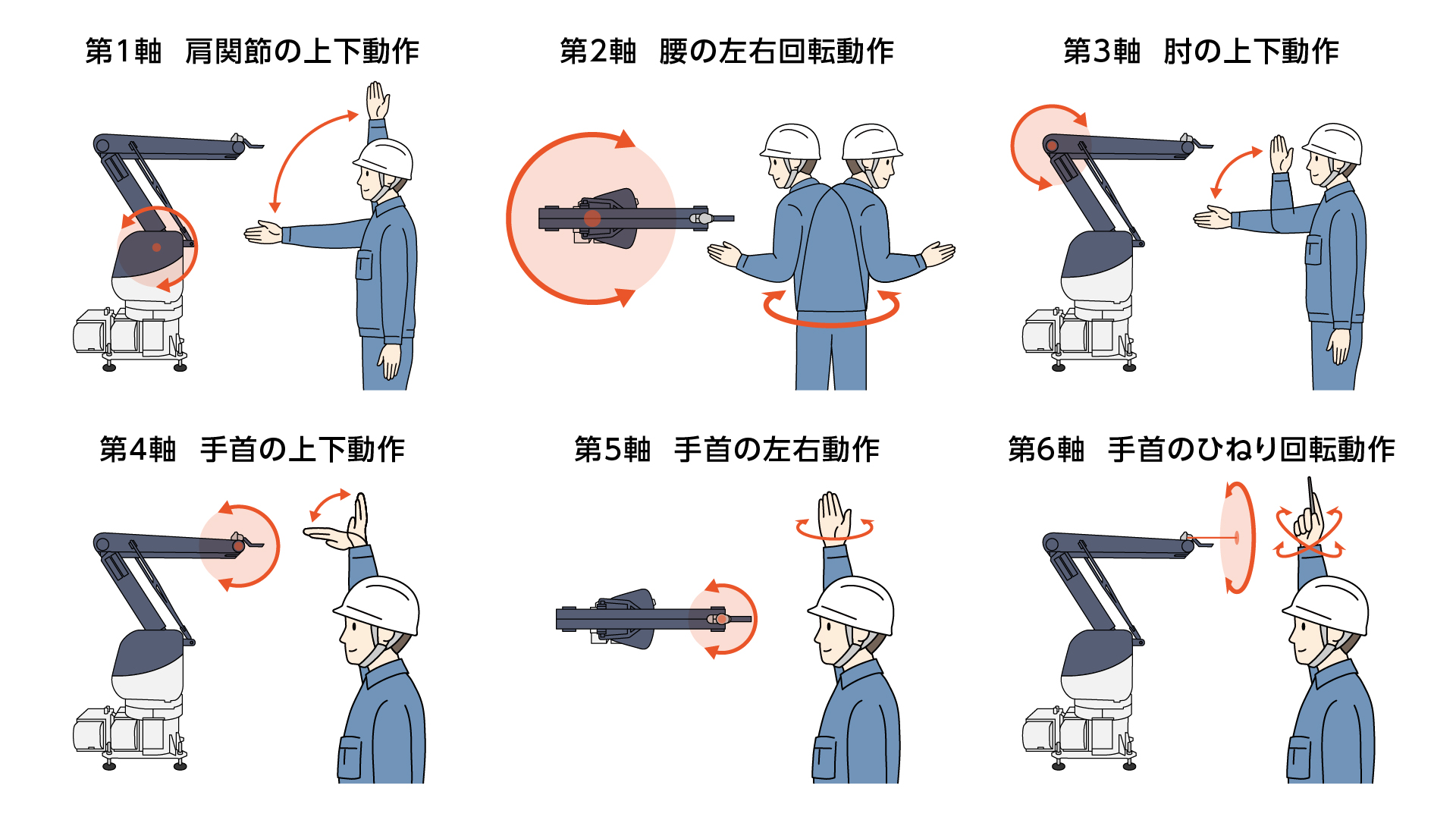 第1軸　肩関節の上下動作

第2軸　腰の左右回転動作

第3軸　肘の上下動作

第4軸　手首の上下動作

第5軸　手首の左右動作

第6軸　手首のひねり回転動作